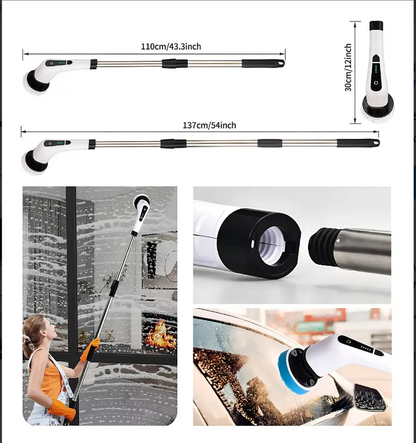 110cm/43.3inch

30cm/12inch

137cm/54inch