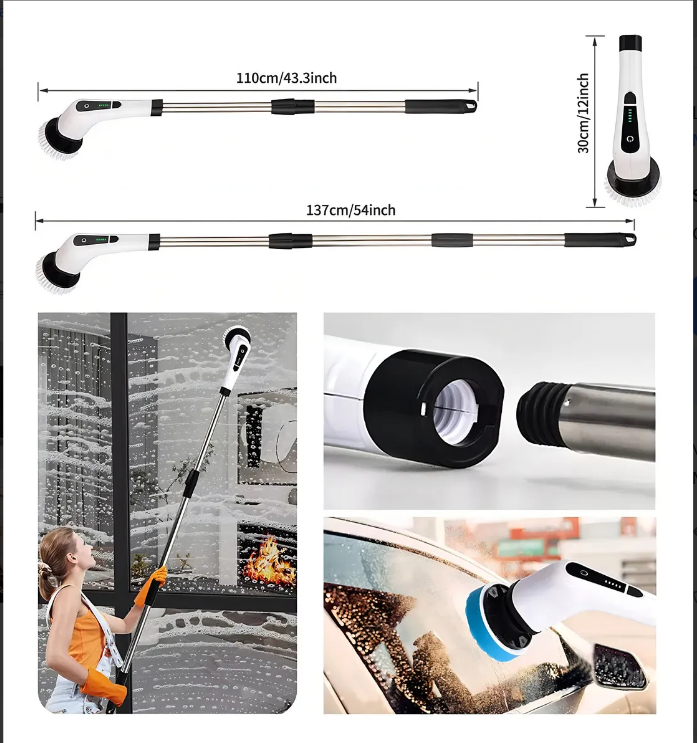 110cm/43.3inch

30cm/12inch

137cm/54inch