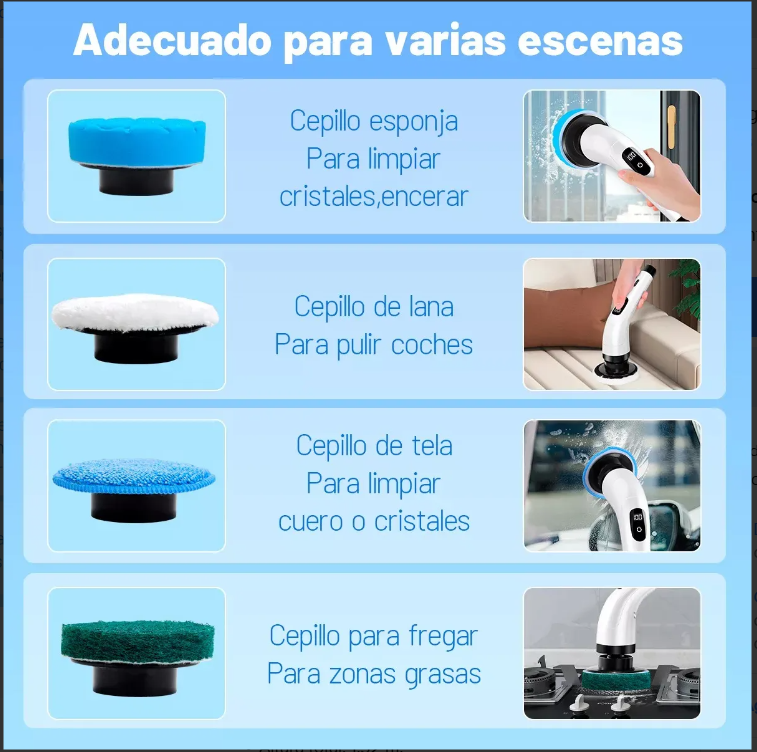 Adecuado para varias escenas

Cepillo esponja
Para limpiar
cristales,encerar

Cepillo de lana
Para pulir coches

Cepillo de tela
Para limpiar
cuero o cristales

Cepillo para fregar
Para zonas grasas