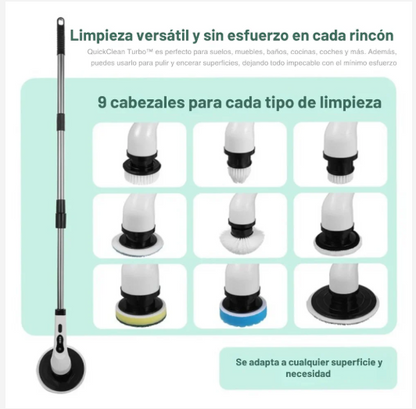 Limpieza versátil y sin esfuerzo en cada rincón

QuickClean Turbo™ es perfecto para suelos, muebles, baños, cocinas, coches y más. Además, puedes usarlo para pulir y encerar superficies, dejando todo impecable con el mínimo esfuerzo

9 cabezales para cada tipo de limpieza

Se adapta a cualquier superficie y necesidad