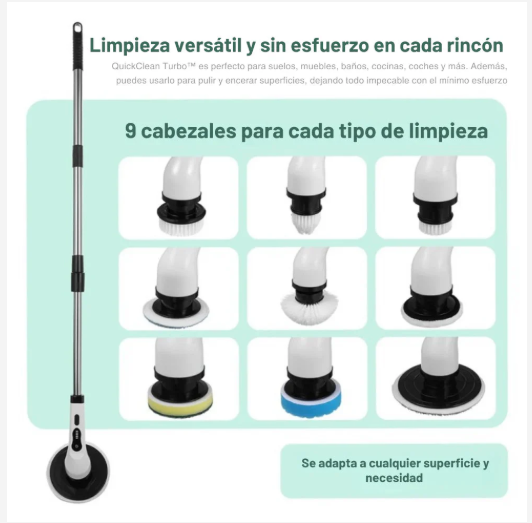 Limpieza versátil y sin esfuerzo en cada rincón

QuickClean Turbo™ es perfecto para suelos, muebles, baños, cocinas, coches y más. Además, puedes usarlo para pulir y encerar superficies, dejando todo impecable con el mínimo esfuerzo

9 cabezales para cada tipo de limpieza

Se adapta a cualquier superficie y necesidad