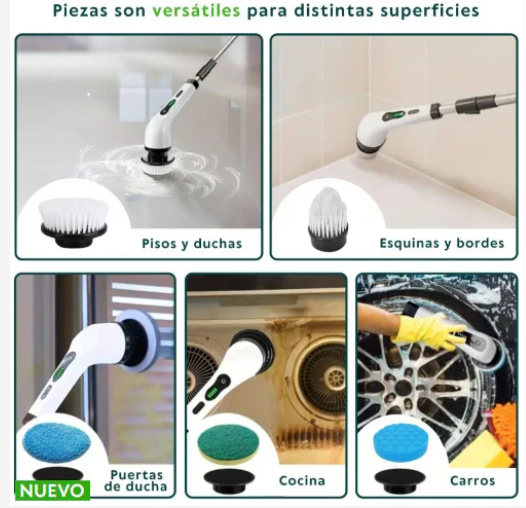 Piezas son versátiles para distintas superficies

Pisos y duchas

Esquinas y bordes

Puertas de ducha

NUEVO

Cocina

Carros