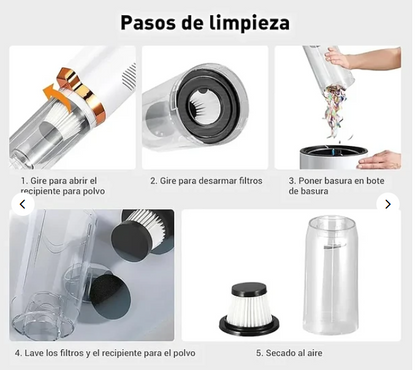 Pasos de limpieza

1. Gire para abrir el recipiente para polvo

2. Gire para desarmar filtros

3. Poner basura en bote de basura

4. Lave los filtros y el recipiente para el polvo

5. Secado al aire