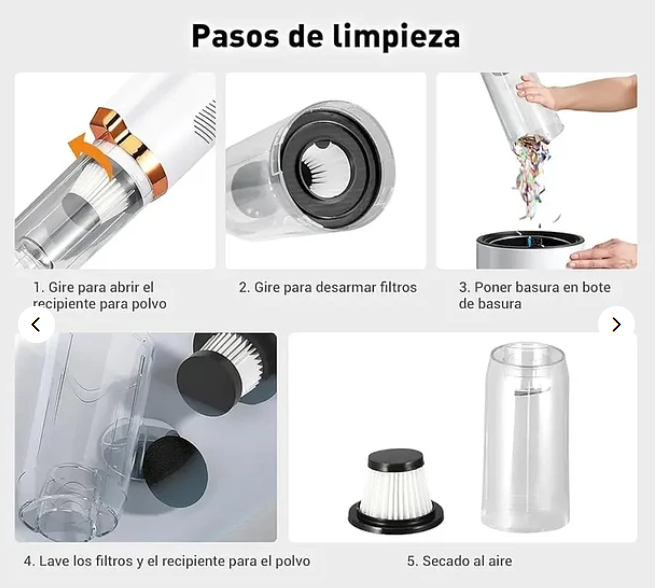 Pasos de limpieza

1. Gire para abrir el recipiente para polvo

2. Gire para desarmar filtros

3. Poner basura en bote de basura

4. Lave los filtros y el recipiente para el polvo

5. Secado al aire